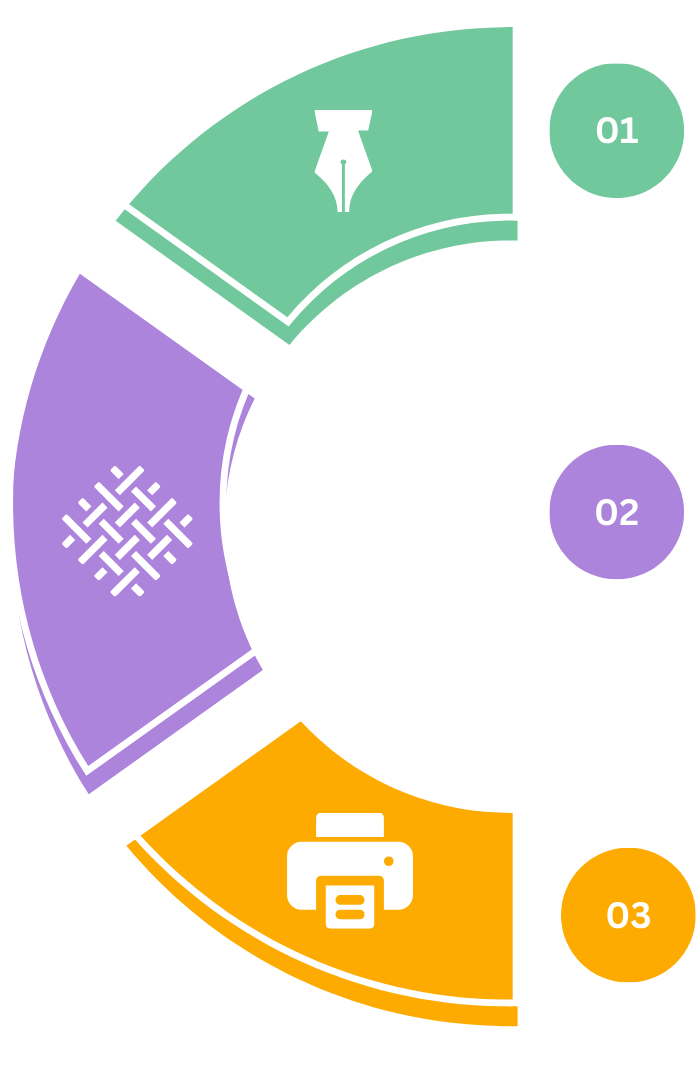 01

02

03